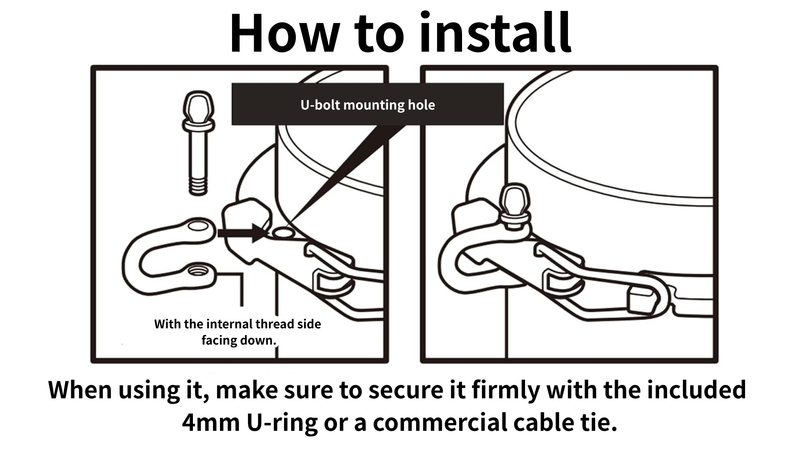 How to install

U-bolt mounting hole

With the internal thread side facing down.

When using it, make sure to secure it firmly with the included 4mm U-ring or a commercial cable tie.