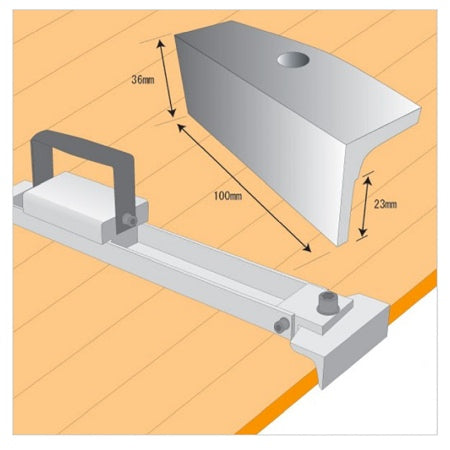 36mm

100mm

23mm