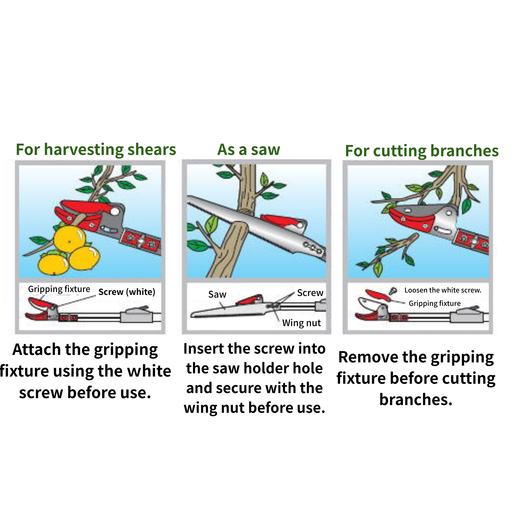 For harvesting shears

Gripping fixture
Screw (white)

Attach the gripping fixture using the white screw before use.

As a saw

Saw
Screw
Wing nut

Insert the screw into the saw holder hole and secure with the wing nut before use.

For cutting branches

Loosen the white screw.
Gripping fixture

Remove the gripping fixture before cutting branches.